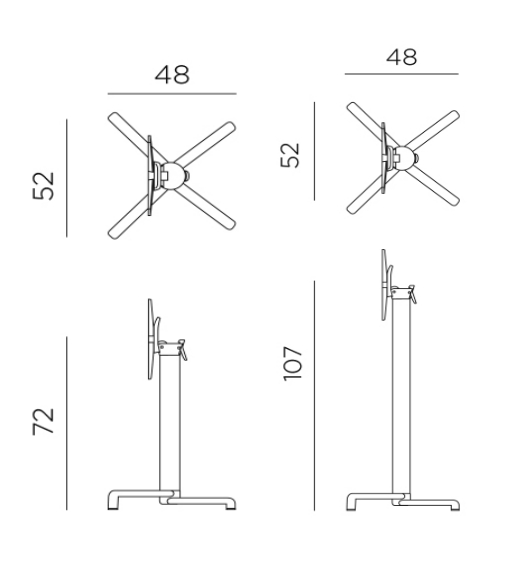 48
52
72
48
52
107