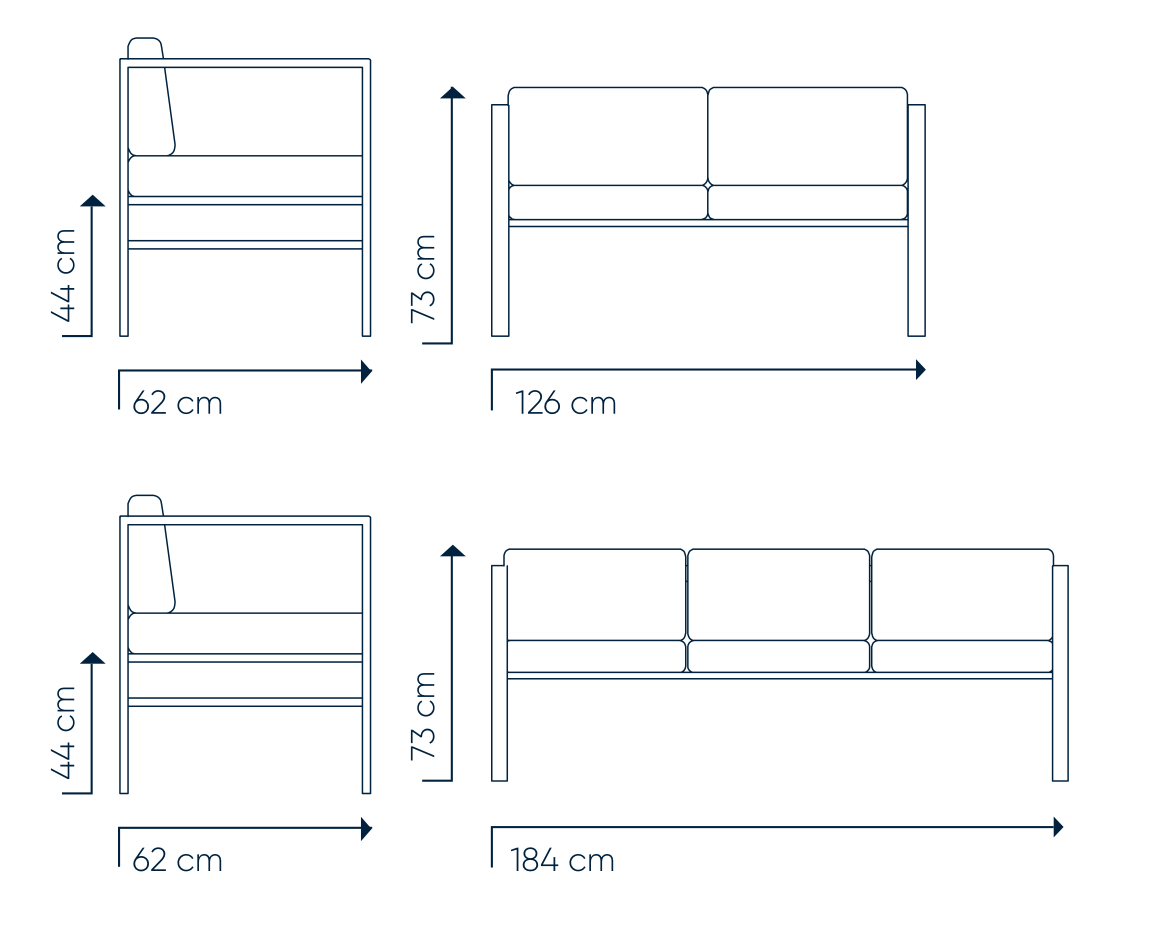 44 cm

62 cm

73 cm

126 cm

44 cm

62 cm

73 cm

184 cm